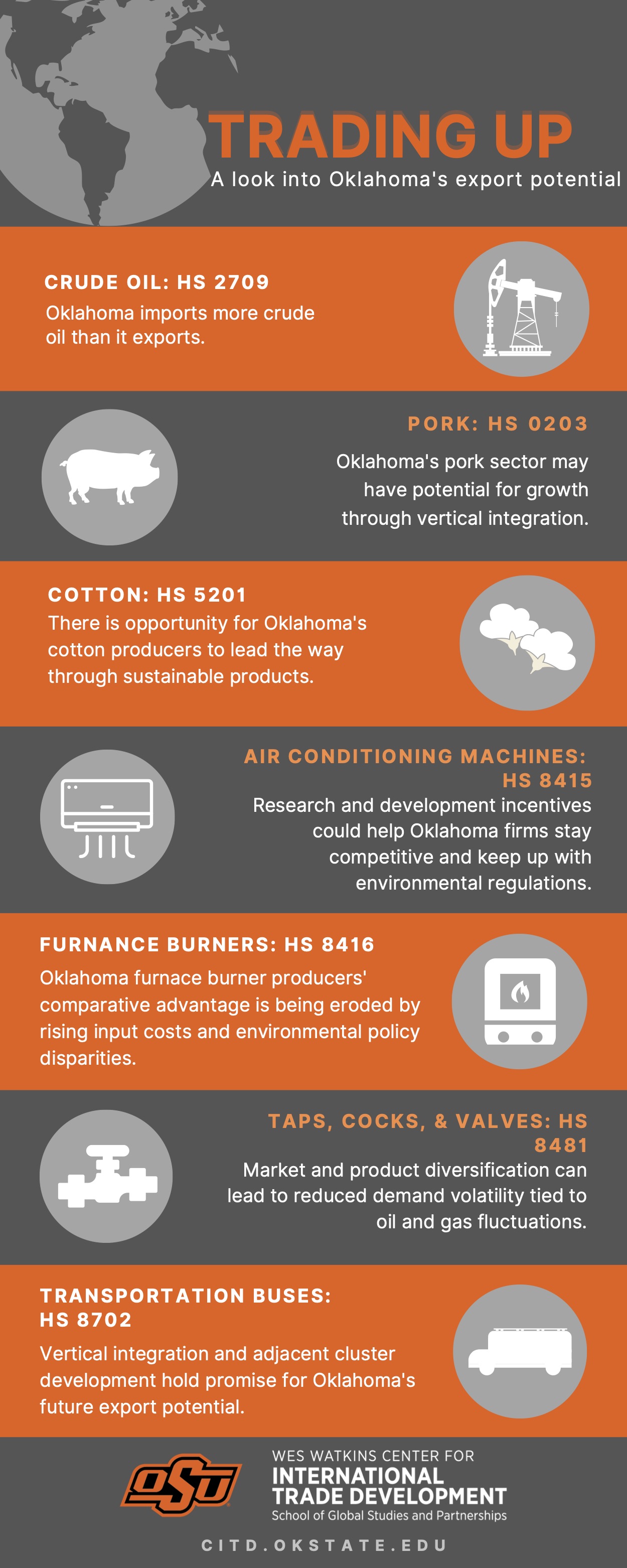 TRADING UP
A look into Oklahoma's export potential

CRUDE OIL: HS 2709
Oklahoma imports more crude oil than it exports.

PORK: HS 0203
Oklahoma's pork sector may have potential for growth through vertical integration.

COTTON: HS 5201
There is opportunity for Oklahoma's cotton producers to lead the way through sustainable products.

AIR CONDITIONING MACHINES: HS 8415
Research and development incentives could help Oklahoma firms stay competitive and keep up with environmental regulations.

FURNANCE BURNERS: HS 8416
Oklahoma furnace burner producers' comparative advantage is being eroded by rising input costs and environmental policy disparities.

TAPS, COCKS, & VALVES: HS 8481
Market and product diversification can lead to reduced demand volatility tied to oil and gas fluctuations.

TRANSPORTATION BUSES: HS 8702
Vertical integration and adjacent cluster development hold promise for Oklahoma's future export potential.

OSU
WES WATKINS CENTER FOR
INTERNATIONAL TRADE DEVELOPMENT
School of Global Studies and Partnerships
CITD.OKSTATE.EDU