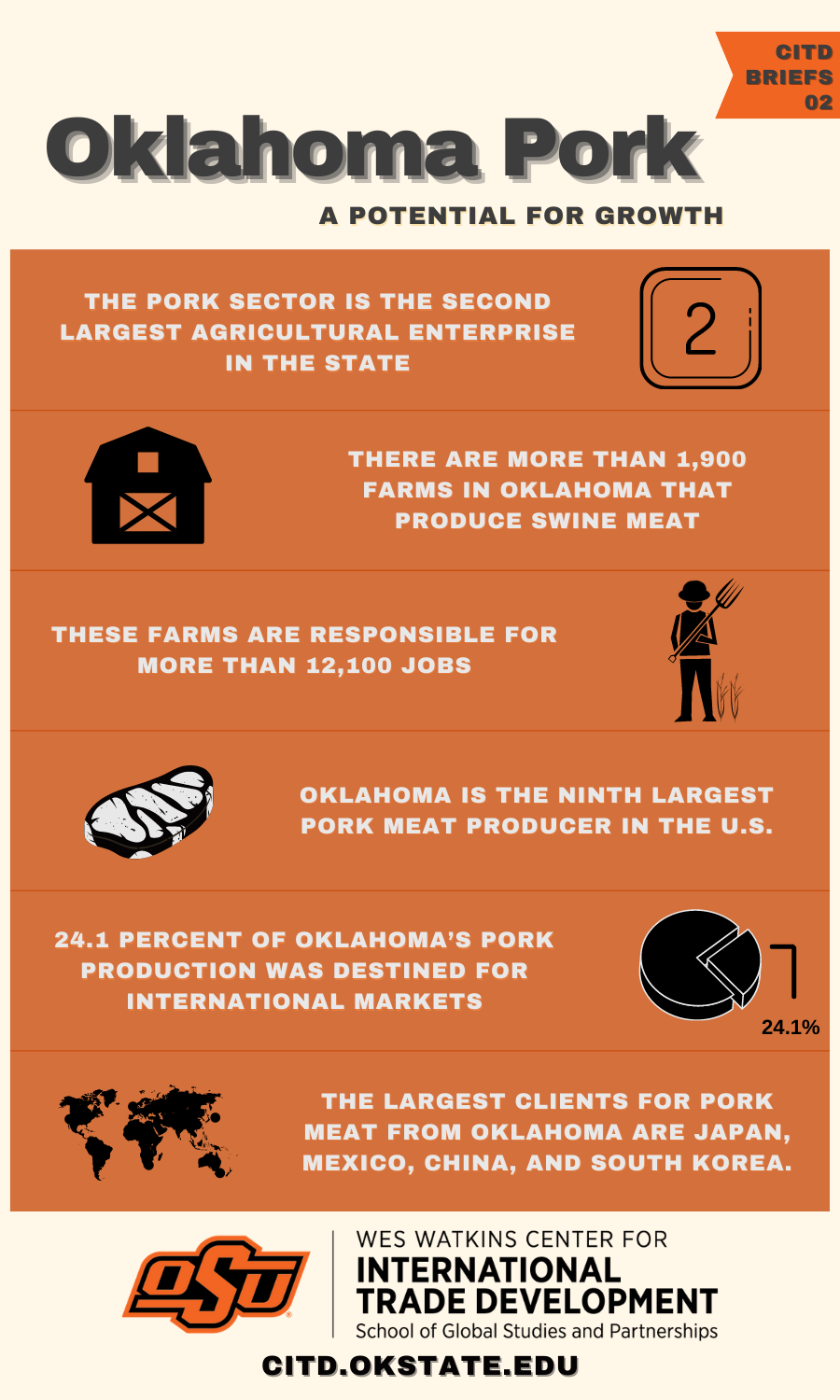 CITD BRIEFS 02

Oklahoma Pork

A POTENTIAL FOR GROWTH

THE PORK SECTOR IS THE SECOND LARGEST AGRICULTURAL ENTERPRISE IN THE STATE

2

THERE ARE MORE THAN 1,900 FARMS IN OKLAHOMA THAT PRODUCE SWINE MEAT

THESE FARMS ARE RESPONSIBLE FOR MORE THAN 12,100 JOBS

OKLAHOMA IS THE NINTH LARGEST PORK MEAT PRODUCER IN THE U.S.

24.1 PERCENT OF OKLAHOMA'S PORK PRODUCTION WAS DESTINED FOR INTERNATIONAL MARKETS

24.1%

THE LARGEST CLIENTS FOR PORK MEAT FROM OKLAHOMA ARE JAPAN, MEXICO, CHINA, AND SOUTH KOREA.

OSU

WES WATKINS CENTER FOR
INTERNATIONAL TRADE DEVELOPMENT
School of Global Studies and Partnerships

CITD.OKSTATE.EDU