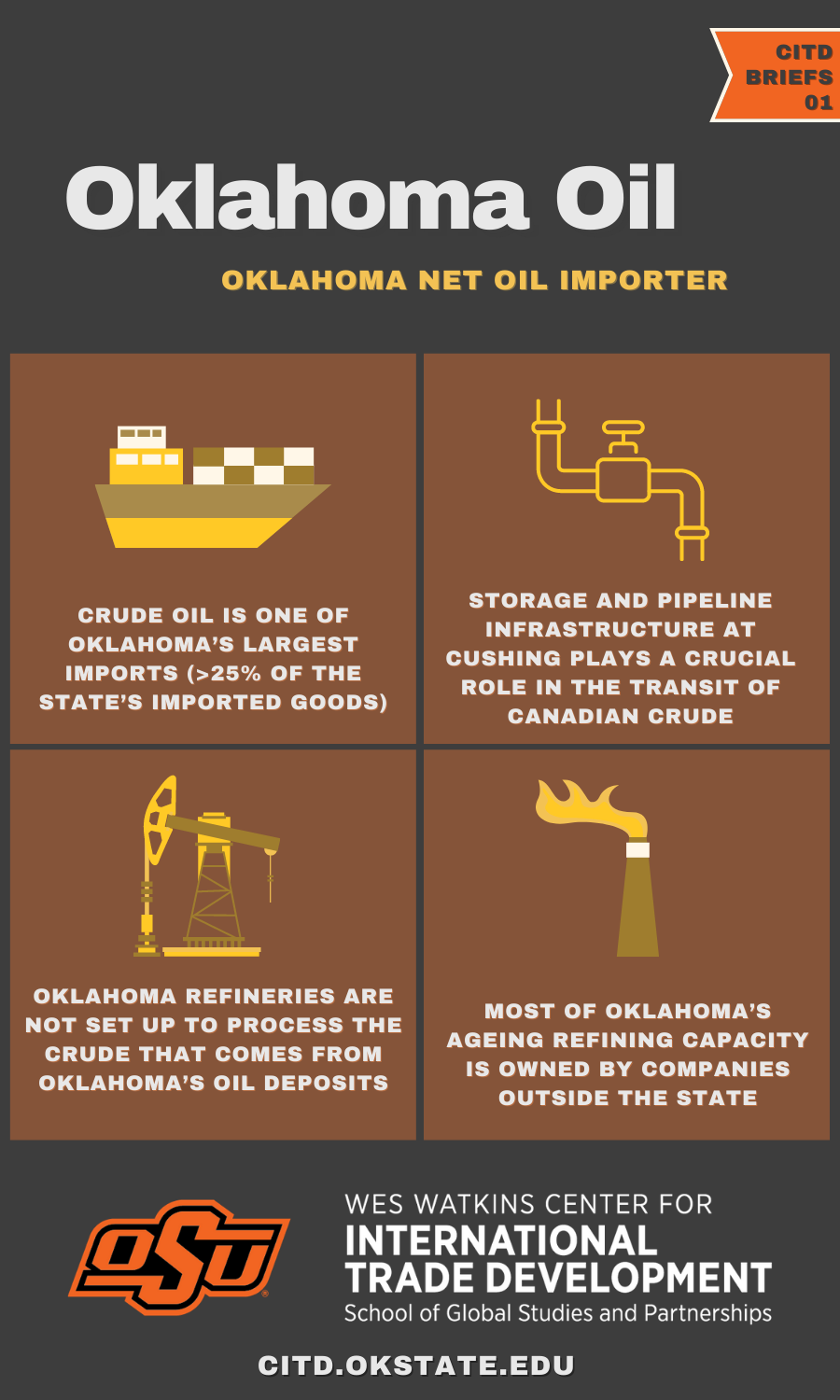 CITD BRIEFS 01

Oklahoma Oil

OKLAHOMA NET OIL IMPORTER

CRUDE OIL IS ONE OF OKLAHOMA'S LARGEST IMPORTS (>25% OF THE STATE'S IMPORTED GOODS)

STORAGE AND PIPELINE INFRASTRUCTURE AT CUSHING PLAYS A CRUCIAL ROLE IN THE TRANSIT OF CANADIAN CRUDE

OKLAHOMA REFINERIES ARE NOT SET UP TO PROCESS THE CRUDE THAT COMES FROM OKLAHOMA'S OIL DEPOSITS

MOST OF OKLAHOMA'S AGEING REFINING CAPACITY IS OWNED BY COMPANIES OUTSIDE THE STATE

OSU

WES WATKINS CENTER FOR
INTERNATIONAL TRADE DEVELOPMENT
School of Global Studies and Partnerships

CITD.OKSTATE.EDU